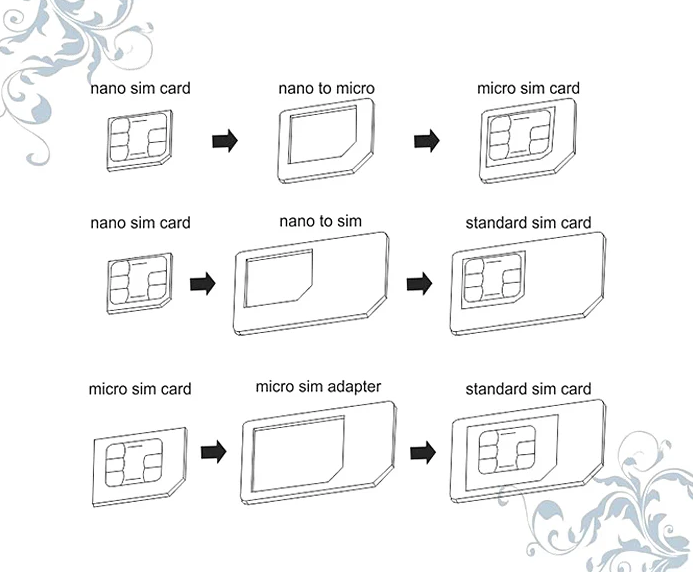 nano sim card

nano to micro

micro sim card

nano sim card

nano to sim

standard sim card

micro sim card

micro sim adapter

standard sim card